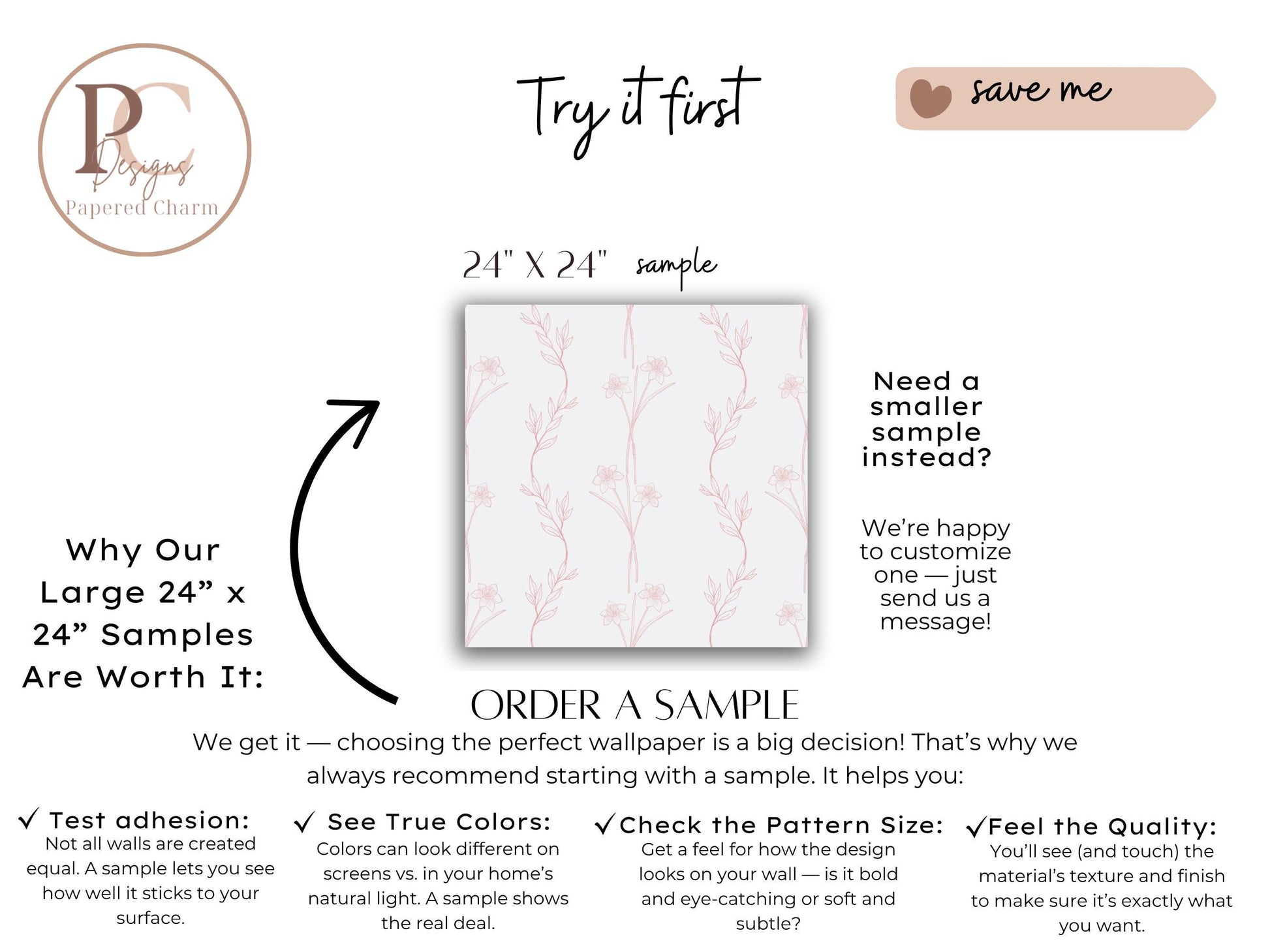 PC Designs
Papered Charm

Try it first

save me

24" X 24" sample

Need a smaller sample instead?

We're happy to customize one — just send us a message!

Why Our Large 24" x 24" Samples Are Worth It:

ORDER A SAMPLE

We get it — choosing the perfect wallpaper is a big decision! That's why we always recommend starting with a sample. It helps you:

✓ Test adhesion:
Not all walls are created equal. A sample lets you see how well it sticks to your surface.

✓ See True Colors:
Colors can look different on screens vs. in your home's natural light. A sample shows the real deal.

✓ Check the Pattern Size:
Get a feel for how the design looks on your wall — is it bold and eye-catching or soft and subtle?

✓ Feel the Quality:
You'll see (and touch) the material's texture and finish to make sure it's exactly what you want.